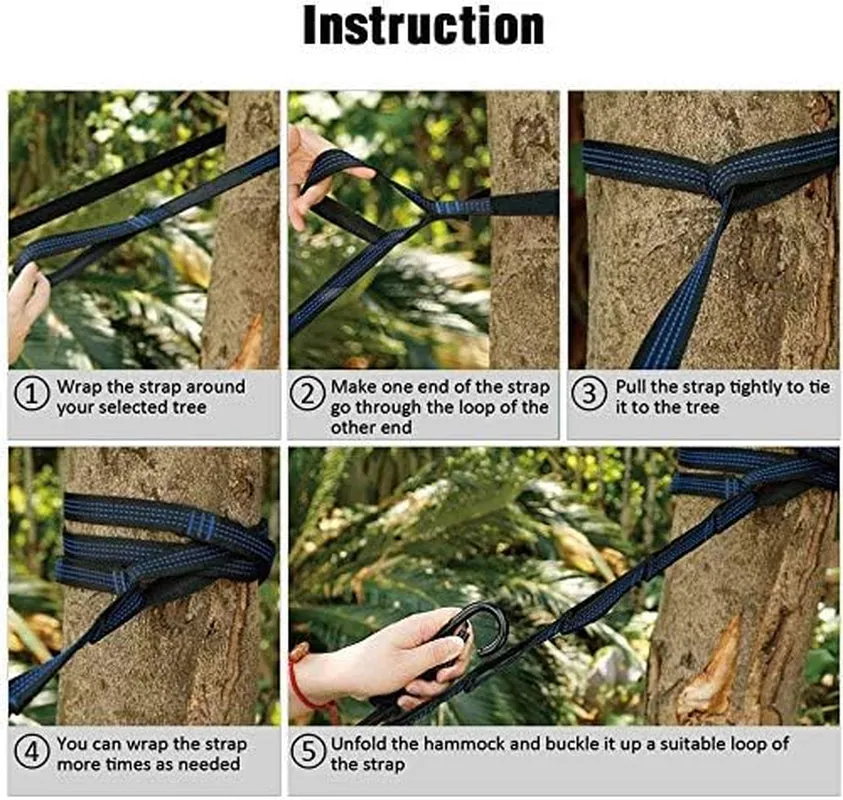 Instruction

① Wrap the strap around your selected tree

② Make one end of the strap go through the loop of the other end

③ Pull the strap tightly to tie it to the tree

④ You can wrap the strap more times as needed

⑤ Unfold the hammock and buckle it up a suitable loop of the strap