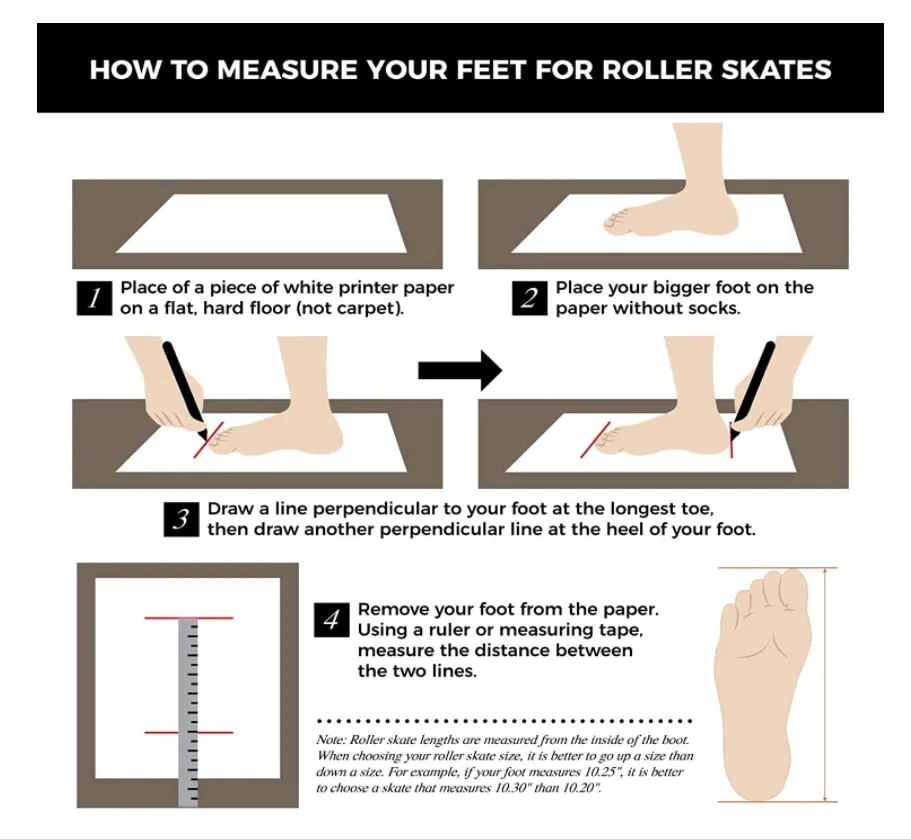 HOW TO MEASURE YOUR FEET FOR ROLLER SKATES

1 Place of a piece of white printer paper on a flat, hard floor (not carpet).

2 Place your bigger foot on the paper without socks.

3 Draw a line perpendicular to your foot at the longest toe, then draw another perpendicular line at the heel of your foot.

4 Remove your foot from the paper. Using a ruler or measuring tape, measure the distance between the two lines.

Note: Roller skate lengths are measured from the inside of the boot. When choosing your roller skate size, it is better to go up a size than down a size. For example, if your foot measures 10.25", it is better to choose a skate that measures 10.30" than 10.20".